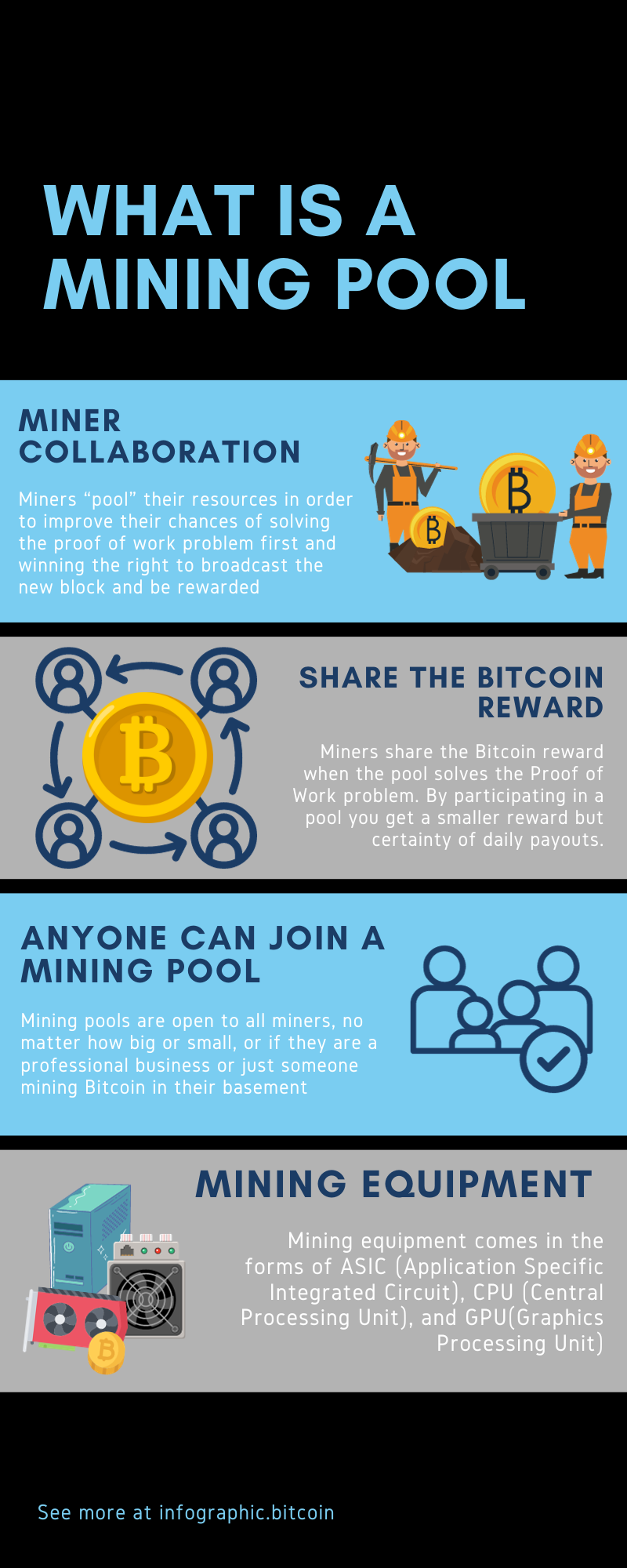 WHAT IS A MINING POOL

MINER COLLABORATION

Miners “pool” their resources in order to improve their chances of solving the proof of work problem first and winning the right to broadcast the new block and be rewarded

SHARE THE BITCOIN REWARD

Miners share the Bitcoin reward when the pool solves the Proof of Work problem. By participating in a pool you get a smaller reward but certainty of daily payouts.

ANYONE CAN JOIN A MINING POOL

Mining pools are open to all miners, no matter how big or small, or if they are a professional business or just someone mining Bitcoin in their basement

MINING EQUIPMENT

Mining equipment comes in the forms of ASIC (Application Specific Integrated Circuit), CPU (Central Processing Unit), and GPU(Graphics Processing Unit)

See more at infographic.bitcoin