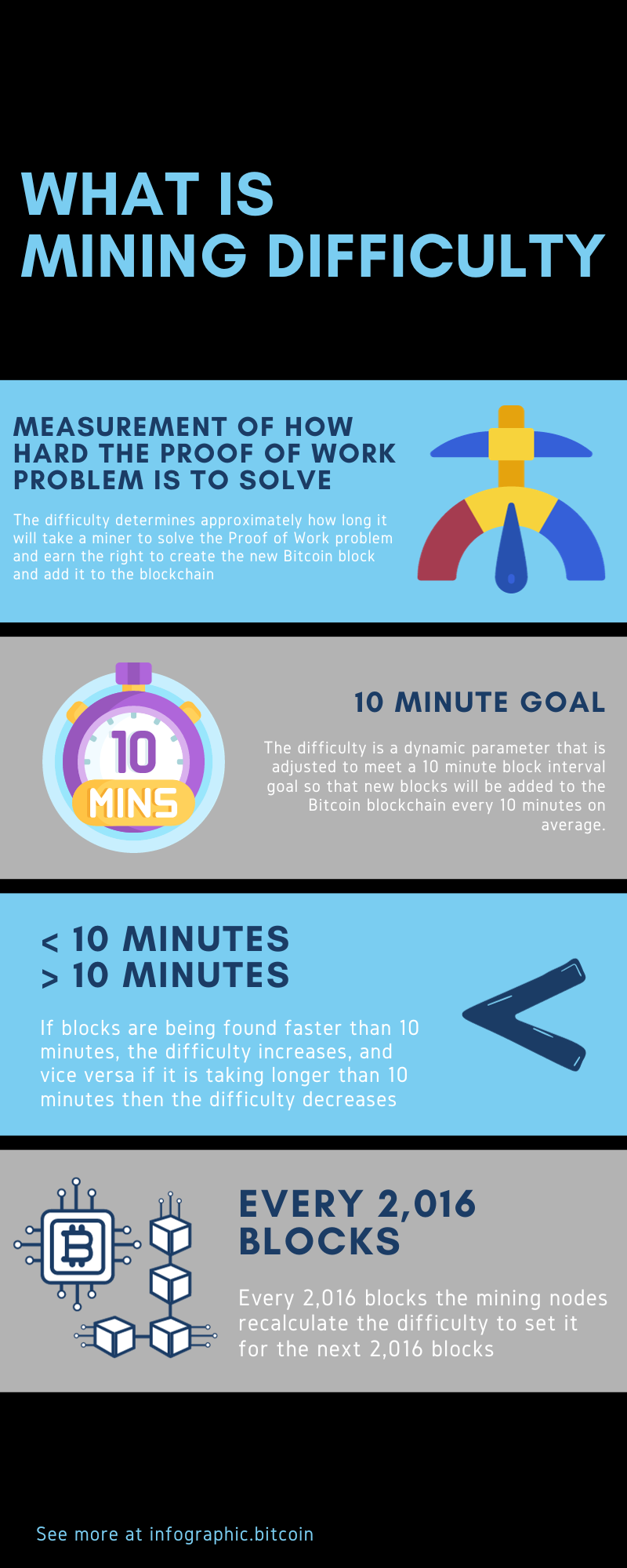 WHAT IS
MINING DIFFICULTY

MEASUREMENT OF HOW HARD THE PROOF OF WORK PROBLEM IS TO SOLVE

The difficulty determines approximately how long it will take a miner to solve the Proof of Work problem and earn the right to create the new Bitcoin block and add it to the blockchain

10
MINS

10 MINUTE GOAL

The difficulty is a dynamic parameter that is adjusted to meet a 10 minute block interval goal so that new blocks will be added to the Bitcoin blockchain every 10 minutes on average.

< 10 MINUTES
> 10 MINUTES

If blocks are being found faster than 10 minutes, the difficulty increases, and vice versa if it is taking longer than 10 minutes then the difficulty decreases

EVERY 2,016 BLOCKS

Every 2,016 blocks the mining nodes recalculate the difficulty to set it for the next 2,016 blocks

See more at infographic.bitcoin