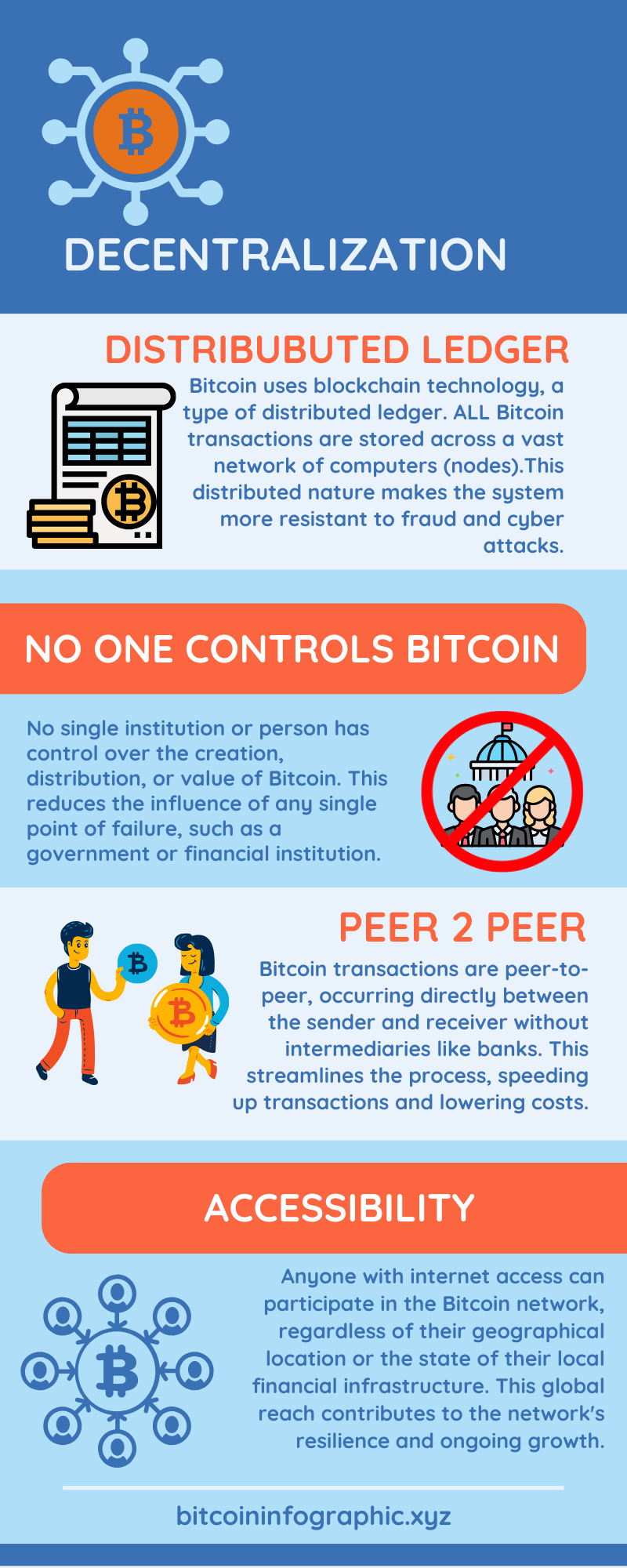 DECENTRALIZATION

DISTRIBUBUTED LEDGER

Bitcoin uses blockchain technology, a type of distributed ledger. ALL Bitcoin transactions are stored across a vast network of computers (nodes).This distributed nature makes the system more resistant to fraud and cyber attacks.

NO ONE CONTROLS BITCOIN

No single institution or person has control over the creation, distribution, or value of Bitcoin. This reduces the influence of any single point of failure, such as a government or financial institution.

PEER 2 PEER

Bitcoin transactions are peer-to-peer, occurring directly between the sender and receiver without intermediaries like banks. This streamlines the process, speeding up transactions and lowering costs.

ACCESSIBILITY

Anyone with internet access can participate in the Bitcoin network, regardless of their geographical location or the state of their local financial infrastructure. This global reach contributes to the network's resilience and ongoing growth.

bitcoininfographic.xyz