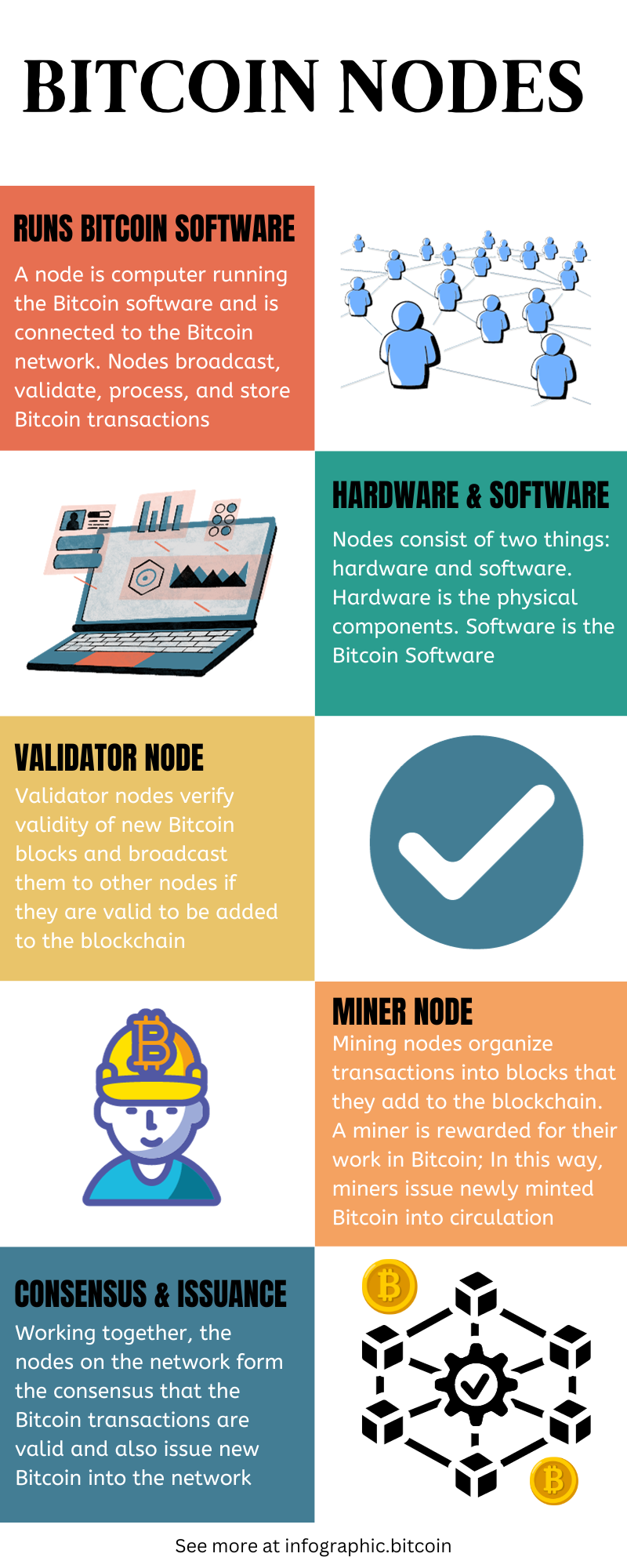 BITCOIN NODES

RUNS BITCOIN SOFTWARE

A node is computer running the Bitcoin software and is connected to the Bitcoin network. Nodes broadcast, validate, process, and store Bitcoin transactions

HARDWARE & SOFTWARE

Nodes consist of two things: hardware and software. Hardware is the physical components. Software is the Bitcoin Software

VALIDATOR NODE

Validator nodes verify validity of new Bitcoin blocks and broadcast them to other nodes if they are valid to be added to the blockchain

MINER NODE

Mining nodes organize transactions into blocks that they add to the blockchain. A miner is rewarded for their work in Bitcoin; In this way, miners issue newly minted Bitcoin into circulation

CONSENSUS & ISSUANCE

Working together, the nodes on the network form the consensus that the Bitcoin transactions are valid and also issue new Bitcoin into the network

See more at infographic.bitcoin