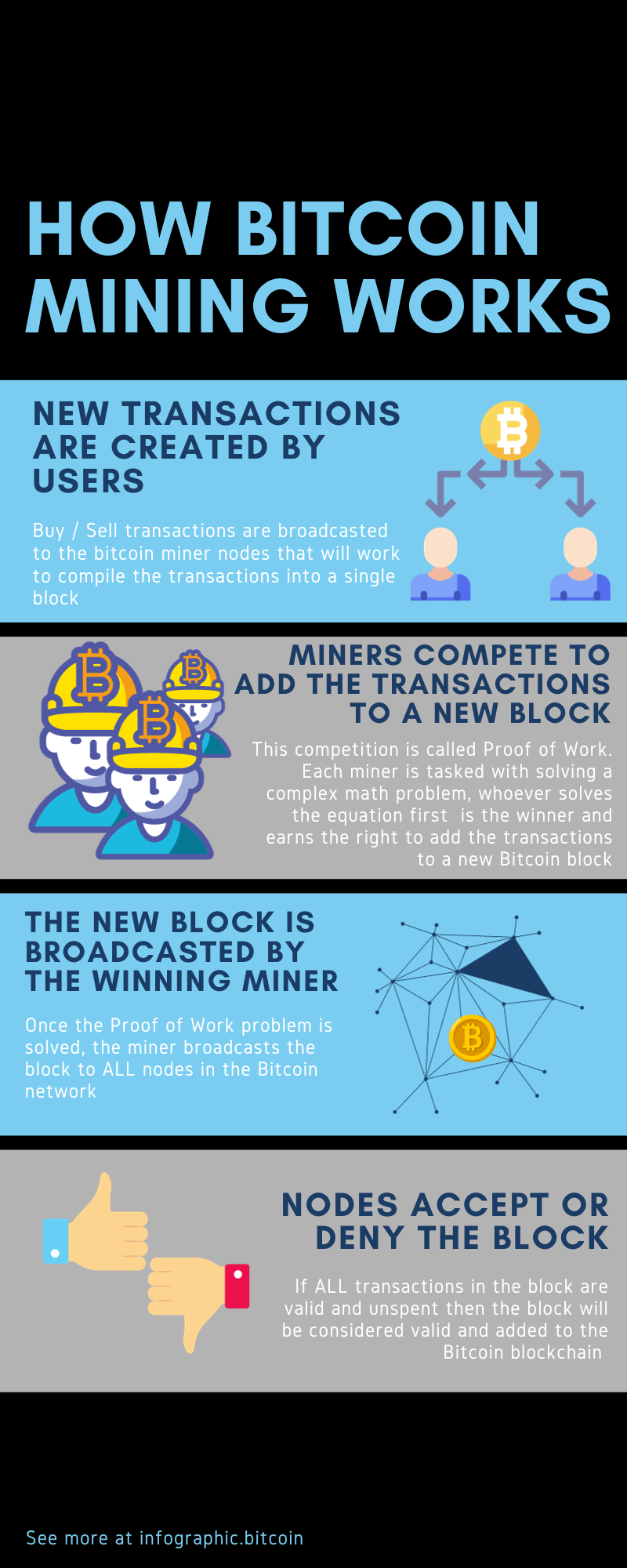 HOW BITCOIN MINING WORKS

NEW TRANSACTIONS ARE CREATED BY USERS

Buy / Sell transactions are broadcasted to the bitcoin miner nodes that will work to compile the transactions into a single block

MINERS COMPETE TO ADD THE TRANSACTIONS TO A NEW BLOCK

This competition is called Proof of Work. Each miner is tasked with solving a complex math problem, whoever solves the equation first is the winner and earns the right to add the transactions to a new Bitcoin block

THE NEW BLOCK IS BROADCASTED BY THE WINNING MINER

Once the Proof of Work problem is solved, the miner broadcasts the block to ALL nodes in the Bitcoin network

NODES ACCEPT OR DENY THE BLOCK

If ALL transactions in the block are valid and unspent then the block will be considered valid and added to the Bitcoin blockchain

See more at infographic.bitcoin